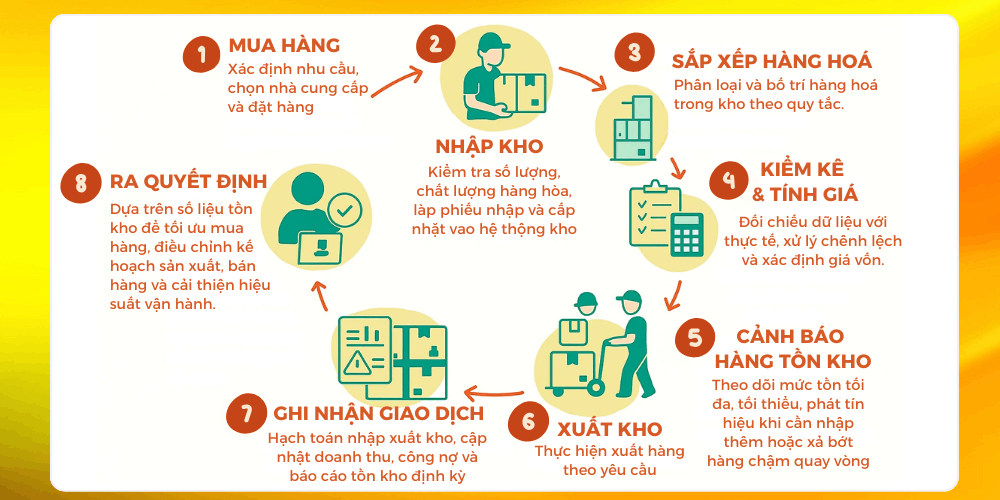 1 MUA HÀNG
Xác định nhu cầu, chọn nhà cung cấp và đặt hàng

2 NHẬP KHO
Kiểm tra số lượng, chất lượng hàng hòa, lập phiếu nhập và cập nhật vao hệ thộng kho

3 SẮP XẾP HÀNG HOÁ
Phân loại và bố trí hàng hoá trong kho theo quy tắc.

4 KIỂM KÊ & TÍNH GIÁ
Đối chiếu dữ liệu với thực tế, xử lý chênh lệch và xác định giá vốn.

5 CẢNH BÁO HÀNG TỒN KHO
Theo dõi mức tồn tối đa, tối thiểu, phát tín hiệu khi cần nhập thêm hoặc xả bớt hàng chậm quay vòng

6 XUẤT KHO
Thực hiện xuất hàng theo yêu cầu

7 GHI NHẬN GIAO DỊCH
Hạch toán nhập xuất kho, cập nhật doanh thu, công nợ và báo cáo tồn kho định kỳ

8 RA QUYẾT ĐỊNH
Dựa trên số liệu tồn kho để tối ưu mua hàng, điều chỉnh kế hoạch sản xuất, bán hàng và cải thiện hiệu suất vận hành.